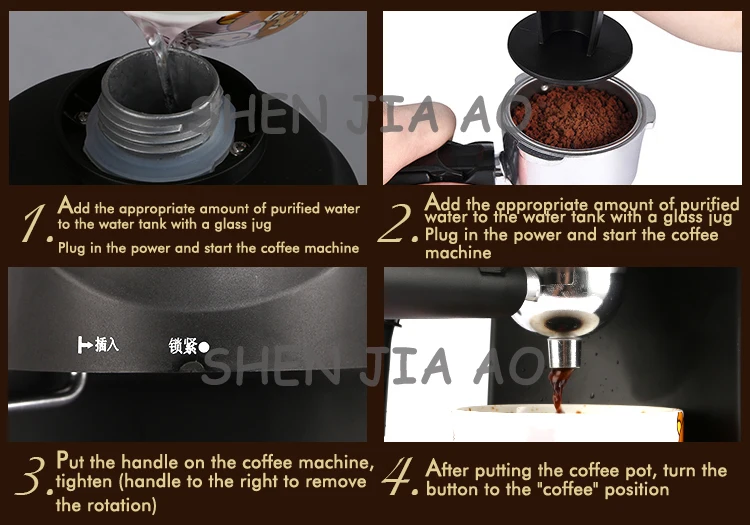 SHEN JIA AO

1. Add the appropriate amount of purified water to the water tank with a glass jug
Plug in the power and start the coffee machine

2. Add the appropriate amount of purified water to the water tank with a glass jug
Plug in the power and start the coffee machine

插入 锁紧

SHEN JIA AO

3. Put the handle on the coffee machine, tighten (handle to the right to remove the rotation)

4. After putting the coffee pot, turn the button to the "coffee" position